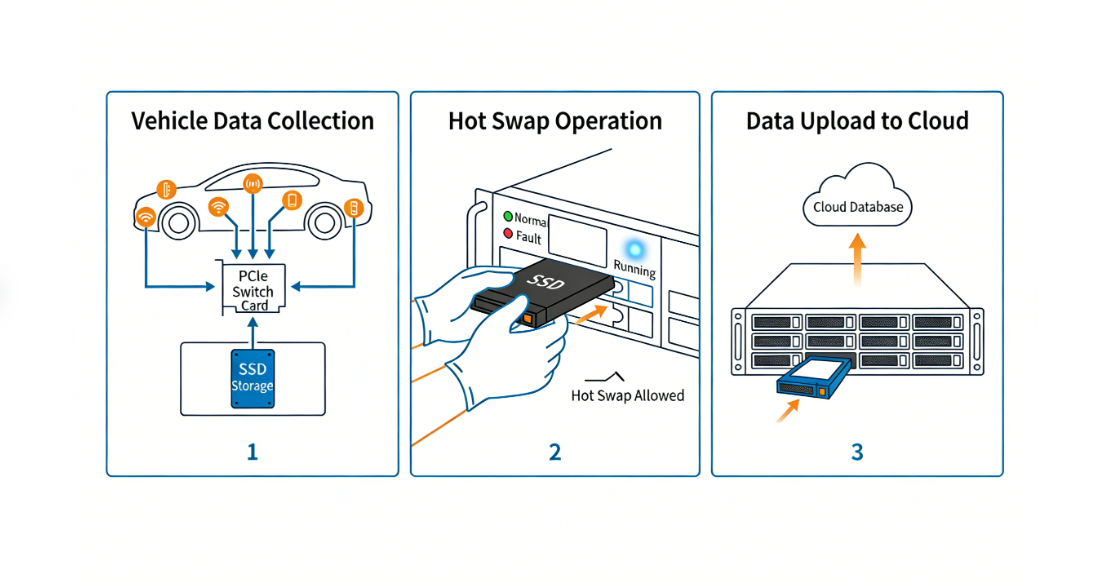 Vehicle Data Collection

PCIe Switch Card

SSD Storage

1

Hot Swap Operation

Normal

Fault

Running

SSD

Hot Swap Allowed

2

Data Upload to Cloud

Cloud Database

3