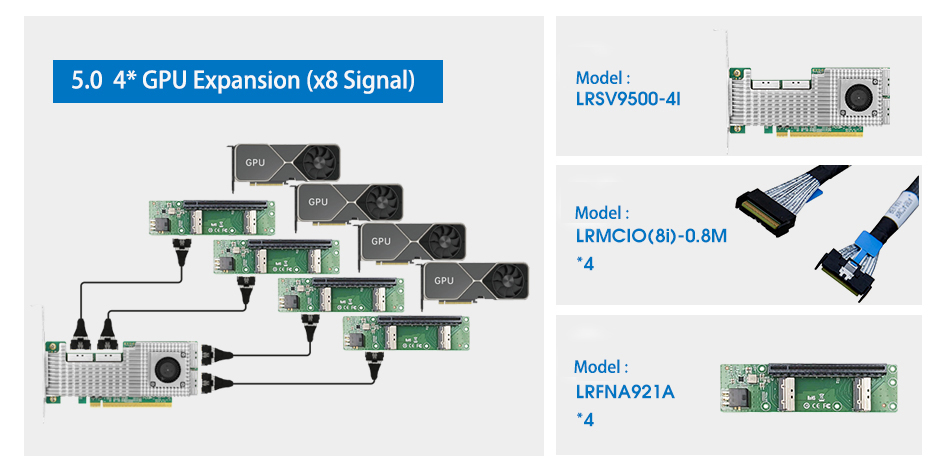 5.0 4* GPU Expansion (x8 Signal)

GPU

GPU

GPU

GPU

Model :
LRSV9500-4I

Model :
LRMCIO(8i)-0.8M
*4

Model :
LRFNA921A
*4