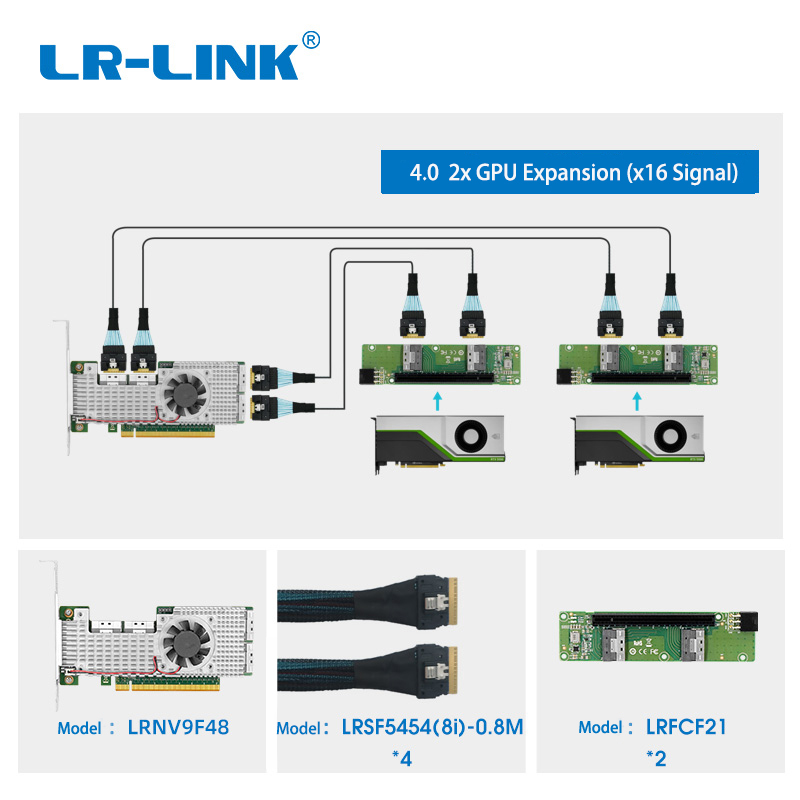 LR-LINK®

4.0 2x GPU Expansion (x16 Signal)

Model： LRNV9F48

Model： LRSF5454(8i)-0.8M
*4

Model： LRFCF21
*2