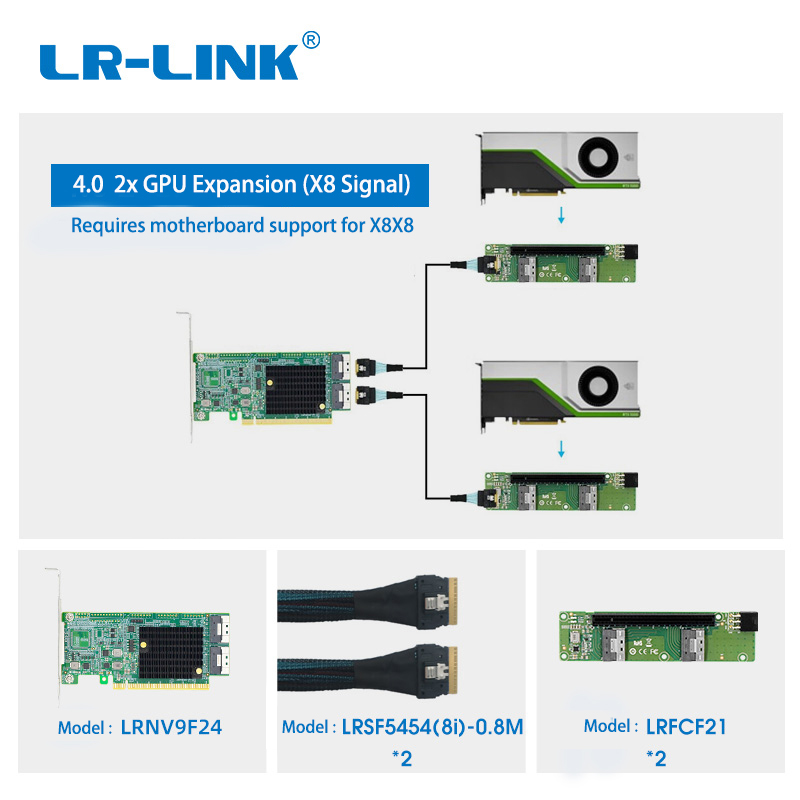 LR-LINK®

4.0 2x GPU Expansion (X8 Signal)

Requires motherboard support for X8X8

Model : LRNV9F24

Model : LRSF5454(8i)-0.8M
*2

Model : LRFCF21
*2