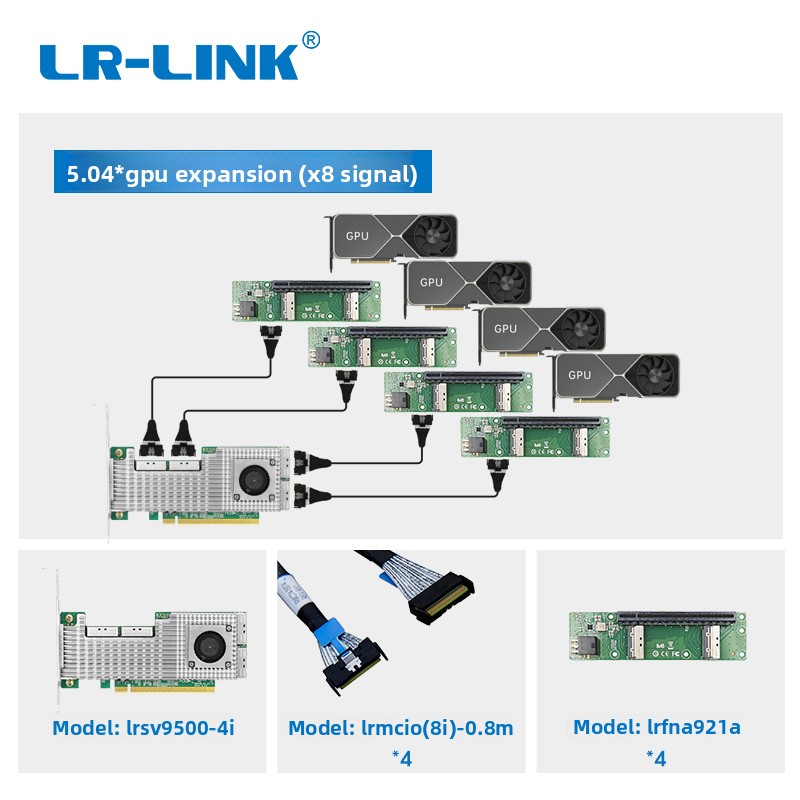 LR-LINK®

5.04*gpu expansion (x8 signal)

GPU

GPU

GPU

GPU

Model: lrsv9500-4i

Model: lrmcio(8i)-0.8m
*4

Model: lrfna921a
*4